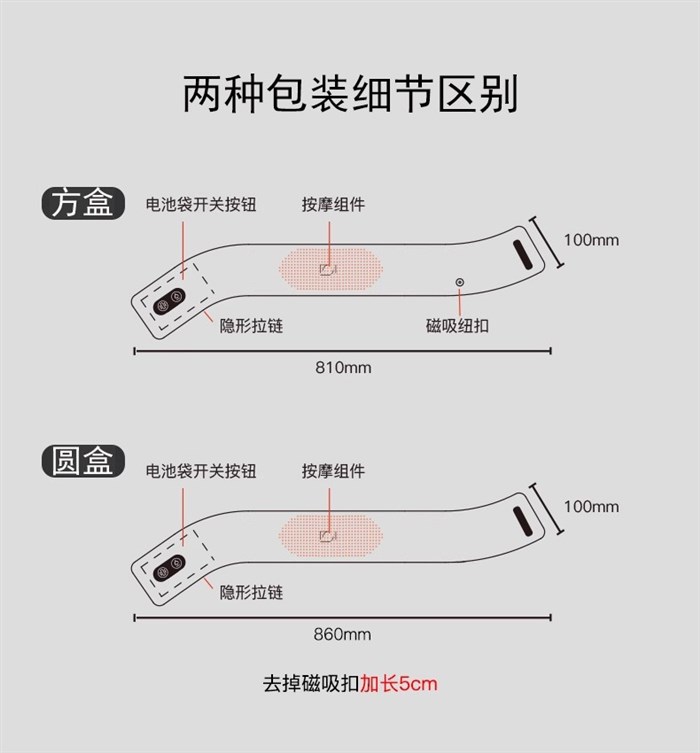 两种包装细节区别

方盒

电池袋开关按钮

按摩组件

100mm

隐形拉链

磁吸纽扣

810mm

圆盒

电池袋开关按钮

按摩组件

100mm

隐形拉链

860mm

去掉磁吸扣加长5cm